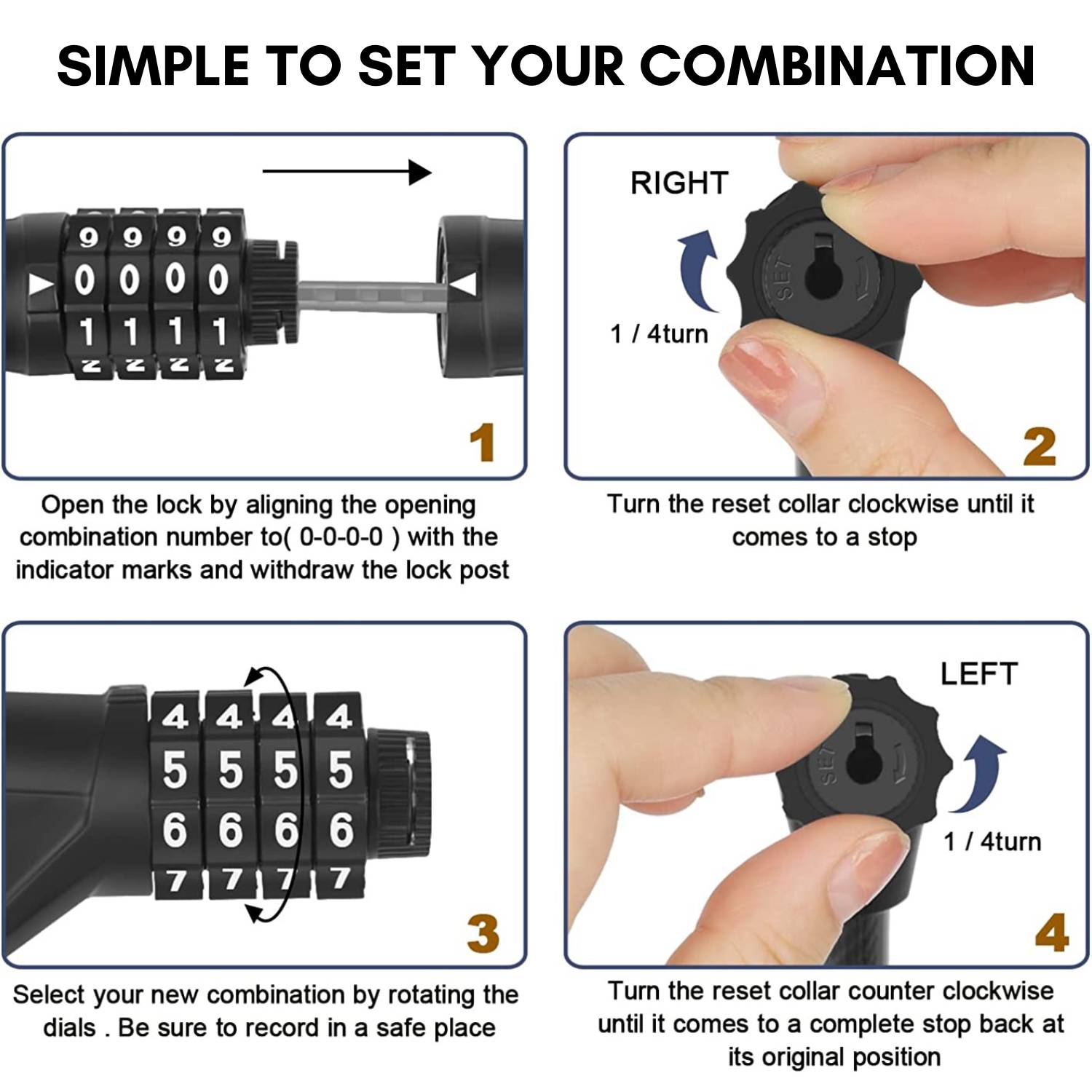 SIMPLE TO SET YOUR COMBINATION

9 9 9 9
0 0 0 0
1 1 1 1
2 2 2 2

1

Open the lock by aligning the opening combination number to( 0-0-0-0 ) with the indicator marks and withdraw the lock post

RIGHT

SET

1 / 4turn

2

Turn the reset collar clockwise until it comes to a stop

4 4 4 4
5 5 5 5
6 6 6 6
7 7 7 7

3

Select your new combination by rotating the dials . Be sure to record in a safe place

LEFT

SET

1 / 4turn

4

Turn the reset collar counter clockwise until it comes to a complete stop back at its original position